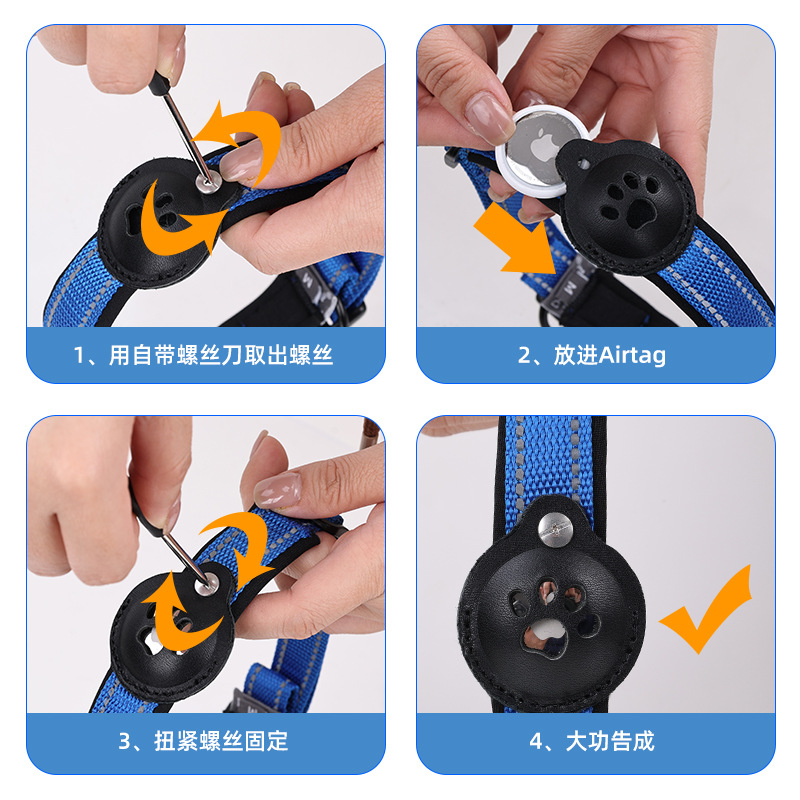 1、用自带螺丝刀取出螺丝

2、放进Airtag

3、扭紧螺丝固定

4、大功告成