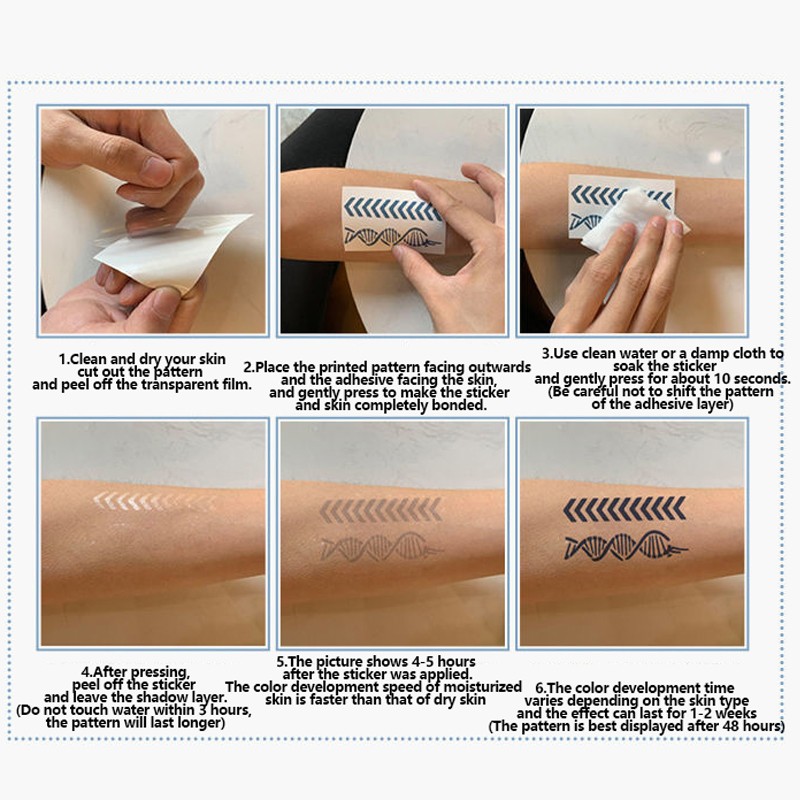 1.Clean and dry your skin
cut out the pattern
and peel off the transparent film.

2.Place the printed pattern facing outwards
and the adhesive facing the skin,
and gently press to make the sticker
and skin completely bonded.

3.Use clean water or a damp cloth to
soak the sticker
and gently press for about 10 seconds.
(Be careful not to shift the pattern
of the adhesive layer)

4.After pressing,
peel off the sticker
and leave the shadow layer.
(Do not touch water within 3 hours,
the pattern will last longer)

5.The picture shows 4-5 hours
after the sticker was applied.
The color development speed of moisturized
skin is faster than that of dry skin

6.The color development time
varies depending on the skin type
and the effect can last for 1-2 weeks
(The pattern is best displayed after 48 hours)