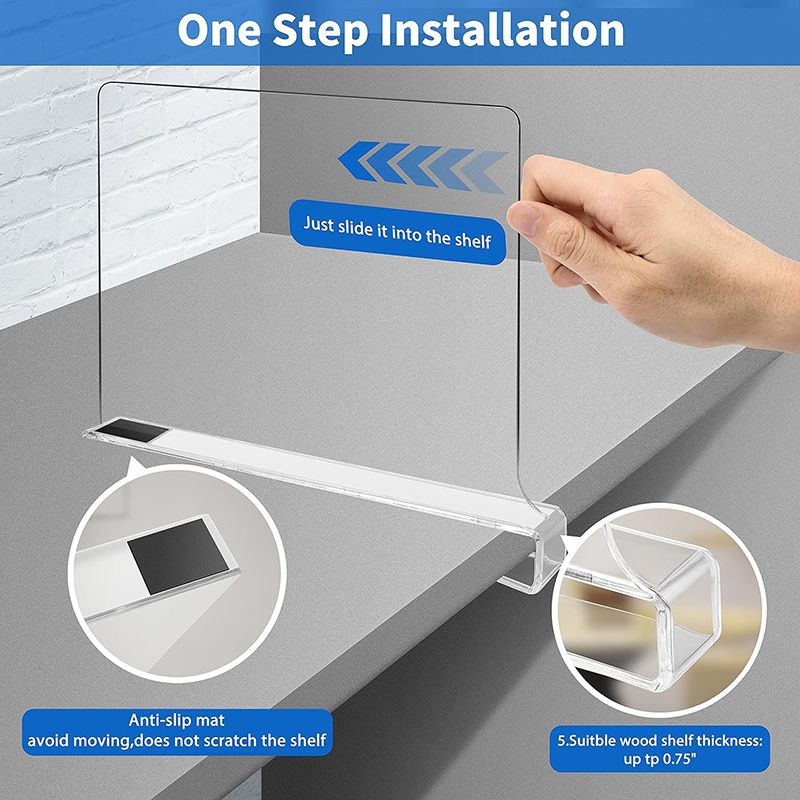 One Step Installation

Just slide it into the shelf

Anti-slip mat
avoid moving,does not scratch the shelf

5.Suitble wood shelf thickness:
up tp 0.75"