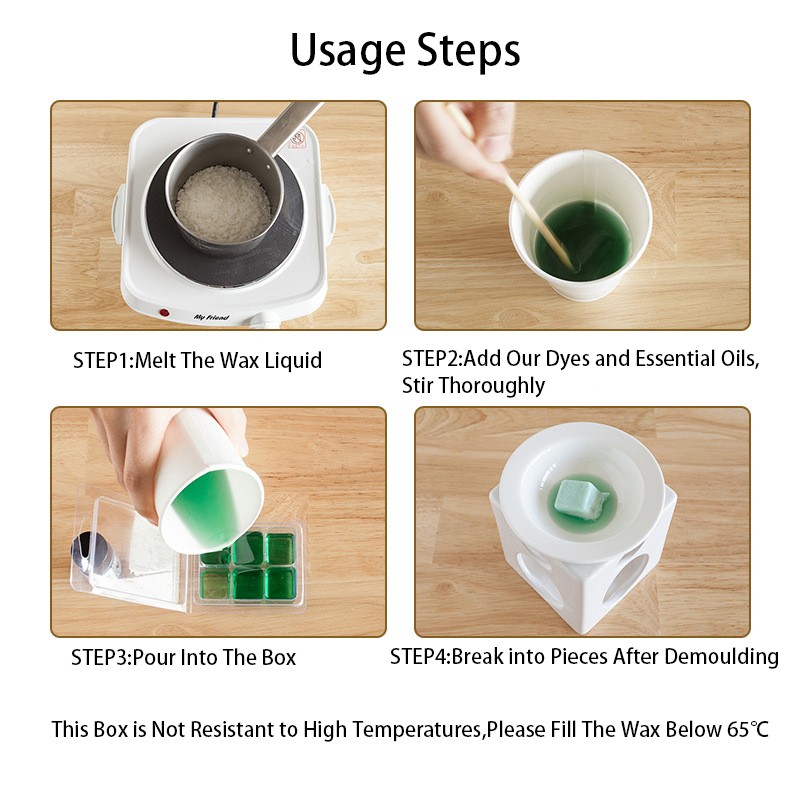 Usage Steps

My Friend

STEP1:Melt The Wax Liquid

STEP2:Add Our Dyes and Essential Oils, Stir Thoroughly

STEP3:Pour Into The Box

STEP4:Break into Pieces After Demoulding

This Box is Not Resistant to High Temperatures,Please Fill The Wax Below 65℃