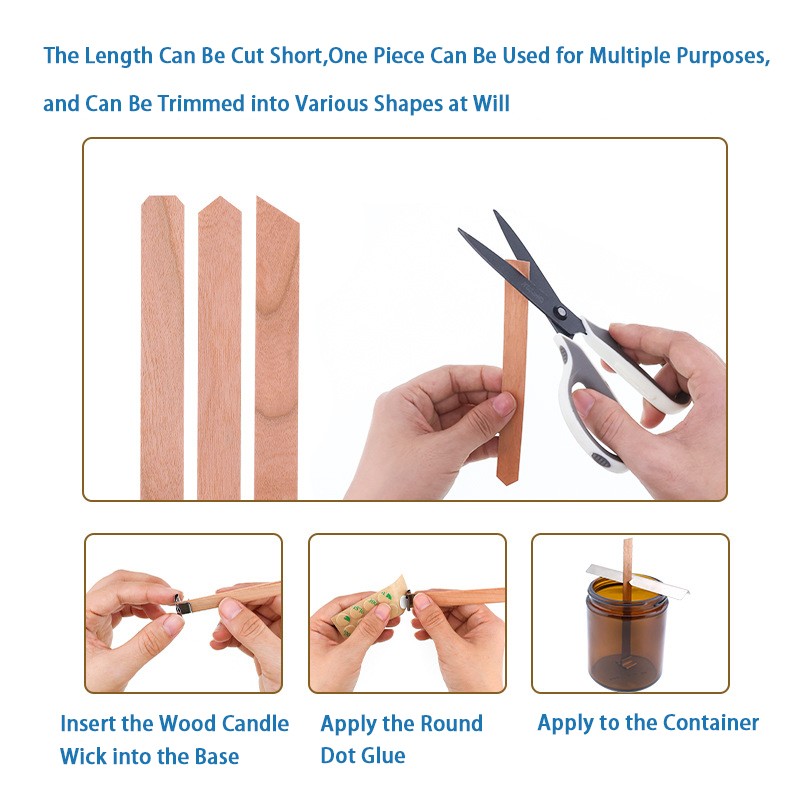 The Length Can Be Cut Short,One Piece Can Be Used for Multiple Purposes, and Can Be Trimmed into Various Shapes at Will

Insert the Wood Candle Wick into the Base

Apply the Round Dot Glue

Apply to the Container