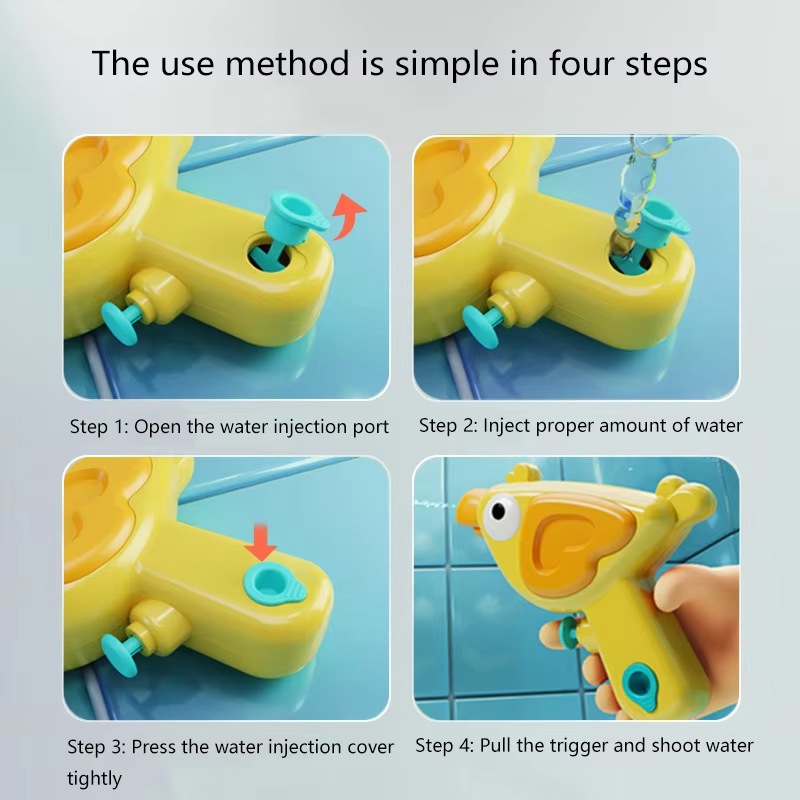 The use method is simple in four steps

Step 1: Open the water injection port

Step 2: Inject proper amount of water

Step 3: Press the water injection cover tightly

Step 4: Pull the trigger and shoot water