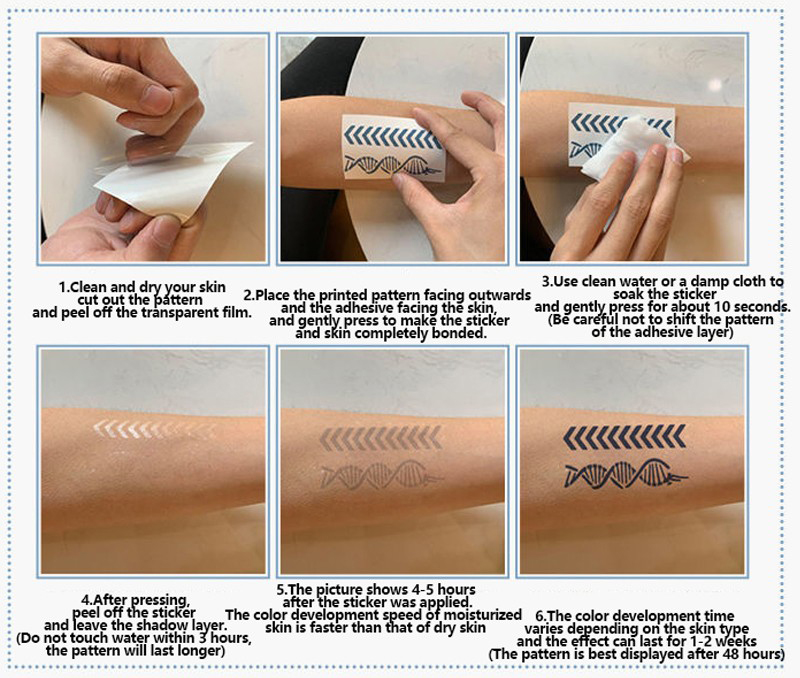 1.Clean and dry your skin cut out the pattern and peel off the transparent film.

2.Place the printed pattern facing outwards and the adhesive facing the skin, and gently press to make the sticker and skin completely bonded.

3.Use clean water or a damp cloth to soak the sticker and gently press for about 10 seconds. (Be careful not to shift the pattern of the adhesive layer)

4.After pressing, peel off the sticker and leave the shadow layer. (Do not touch water within 3 hours, the pattern will last longer)

5.The picture shows 4-5 hours after the sticker was applied. The color development speed of moisturized skin is faster than that of dry skin

6.The color development time varies depending on the skin type and the effect can last for 1-2 weeks (The pattern is best displayed after 48 hours)