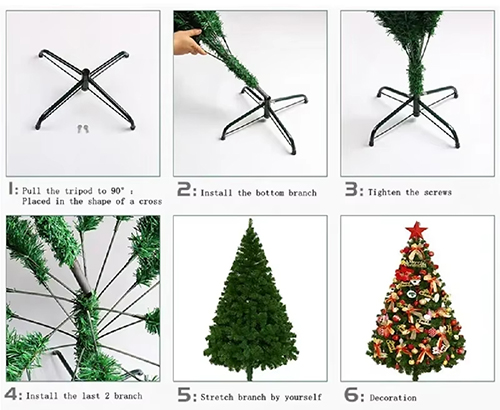 1: Pull the tripod to 90° :
Placed in the shape of a cross

2: Install the bottom branch

3: Tighten the screws

4: Install the last 2 branch

5: Stretch branch by yourself

6: Decoration