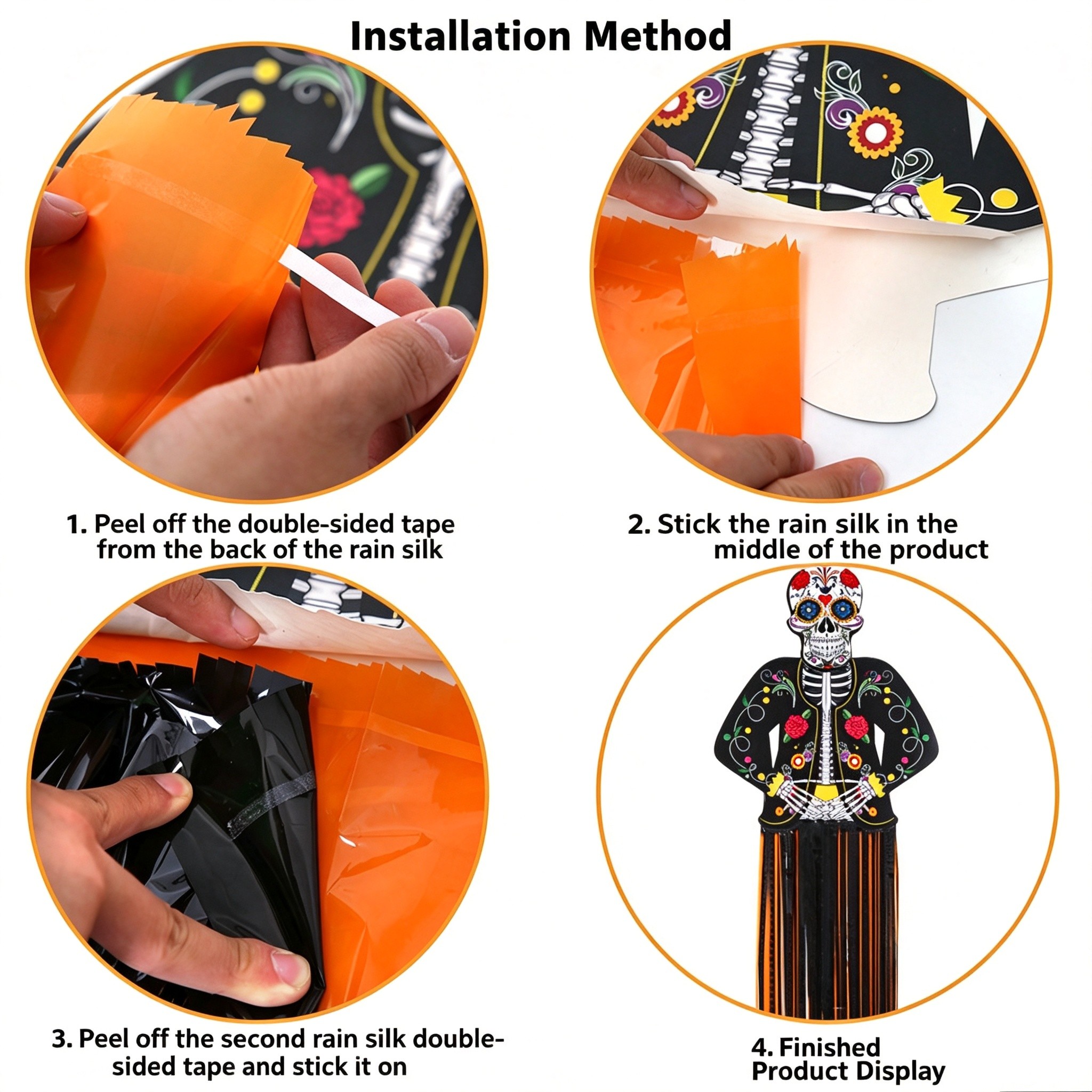 Installation Method

1. Peel off the double-sided tape from the back of the rain silk

2. Stick the rain silk in the middle of the product

3. Peel off the second rain silk double-sided tape and stick it on

4. Finished Product Display