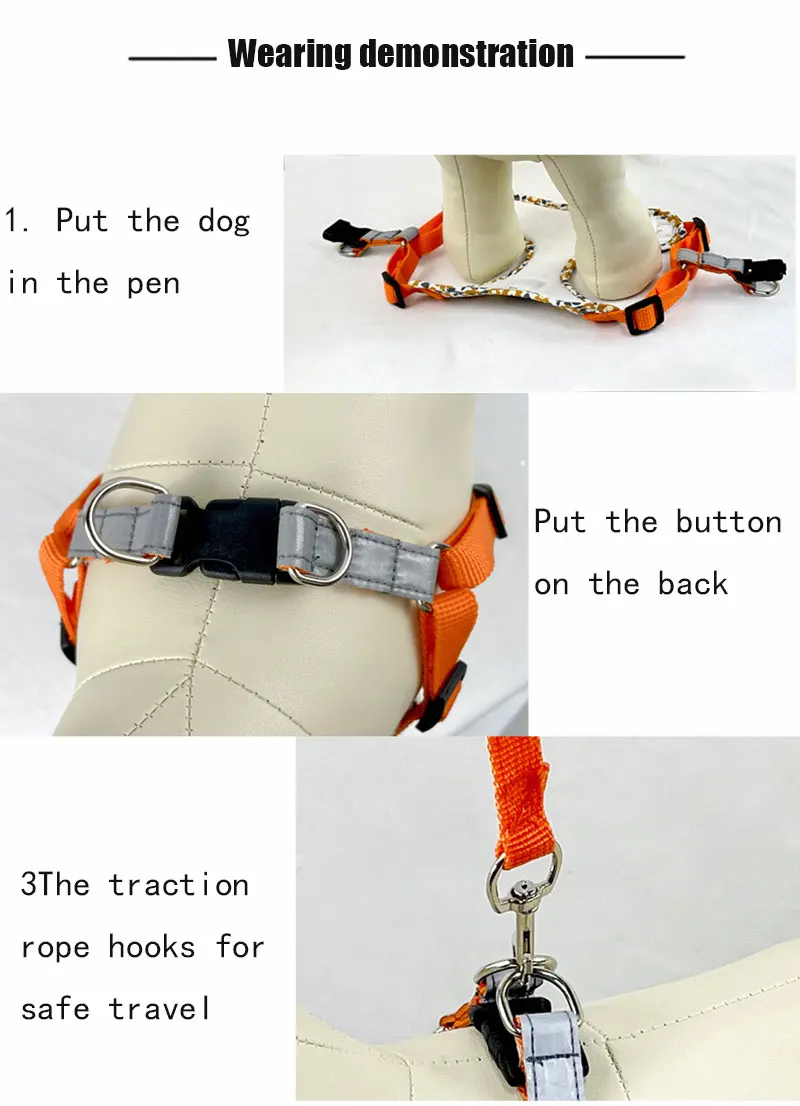 Wearing demonstration

1. Put the dog in the pen

Put the button on the back

3The traction rope hooks for safe travel