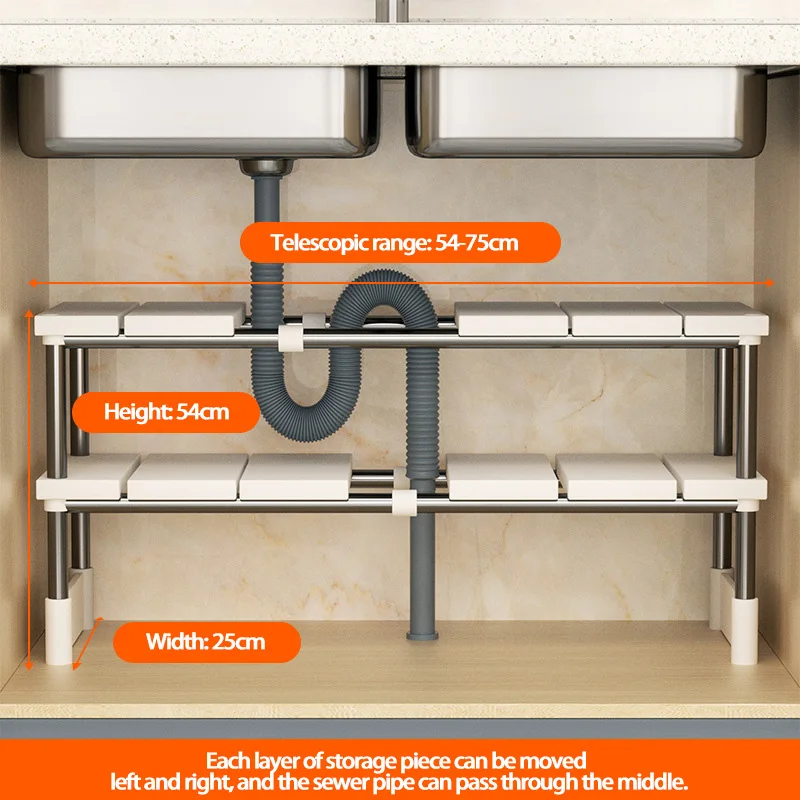 Telescopic range: 54-75cm

Height: 54cm

Width: 25cm

Each layer of storage piece can be moved left and right, and the sewer pipe can pass through the middle.